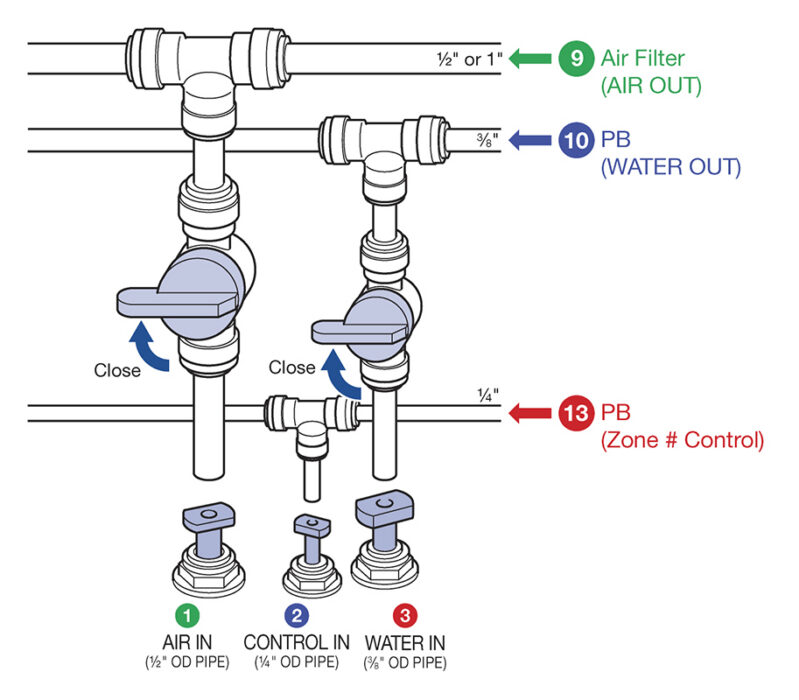 ½" or 1"
9 Air Filter
(AIR OUT)

⅜"
10 PB
(WATER OUT)

Close

Close

¼"
13 PB
(Zone # Control)

O
C
C

1
AIR IN
(½" OD PIPE)

2
CONTROL IN
(¼" OD PIPE)

3
WATER IN
(⅜" OD PIPE)