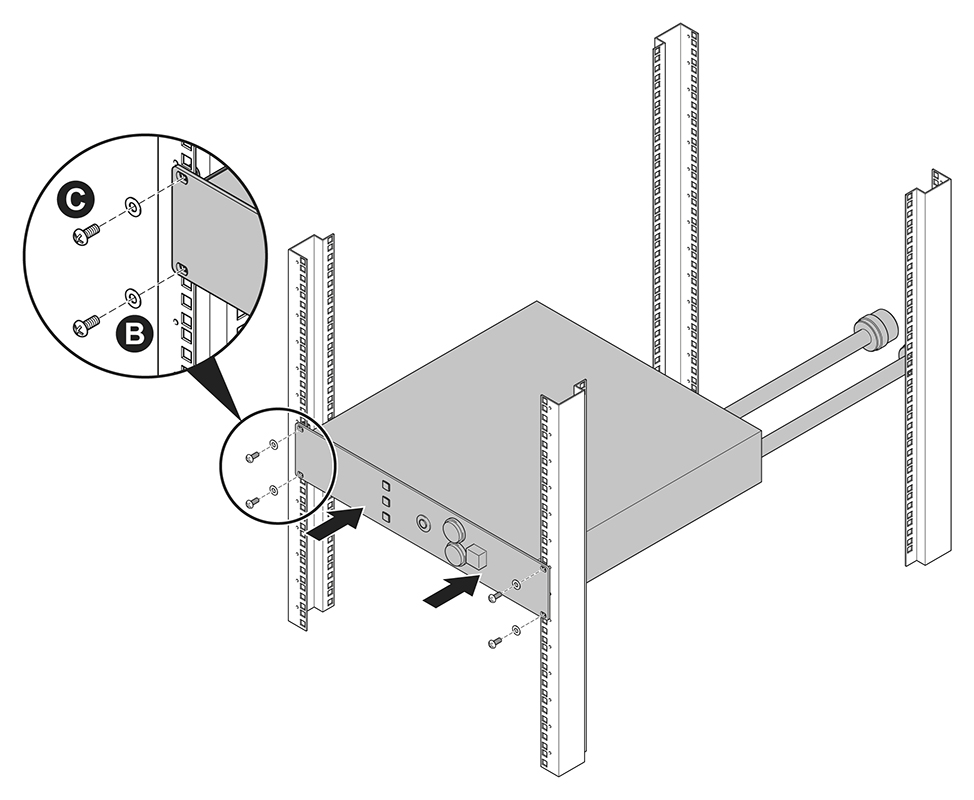 C
B